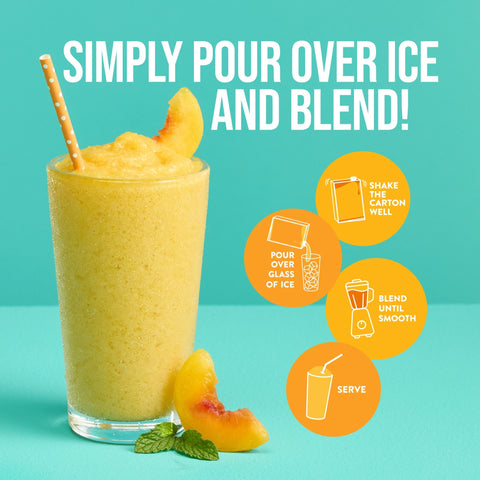 SIMPLY POUR OVER ICE AND BLEND!

SHAKE THE CARTON WELL

POUR OVER GLASS OF ICE

BLEND UNTIL SMOOTH

SERVE