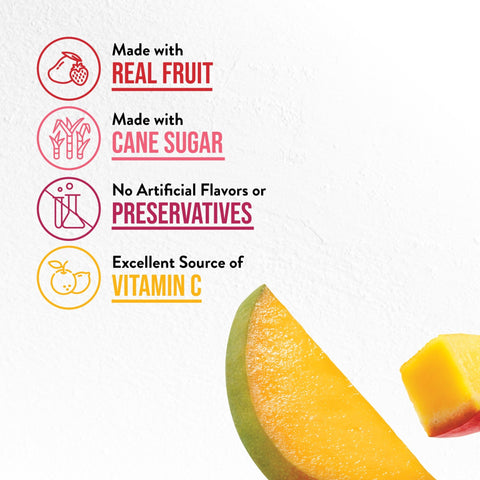 Made with
REAL FRUIT

Made with
CANE SUGAR

No Artificial Flavors or
PRESERVATIVES

Excellent Source of
VITAMIN C